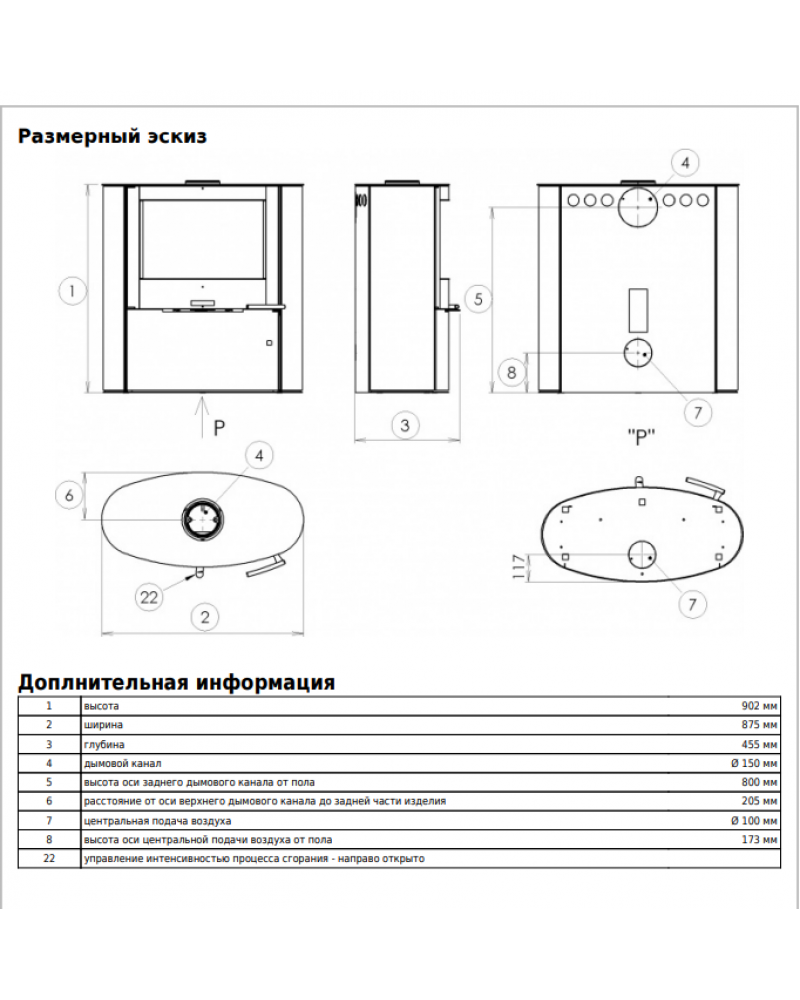 Размерный эскиз

1

P

3

4

5

8

7

"P"

6

4

22

2

117

7

Доплнительная информация

| 1 | высота | 902 мм |
|---|---|---|
| 2 | ширина | 875 мм |
| 3 | глубина | 455 мм |
| 4 | дымовой канал | Ø 150 мм |
| 5 | высота оси заднего дымового канала от пола | 800 мм |
| 6 | расстояние от оси верхнего дымового канала до задней части изделия | 205 мм |
| 7 | центральная подача воздуха | Ø 100 мм |
| 8 | высота оси центральной подачи воздуха от пола | 173 мм |
| 22 | управление интенсивностью процесса сгорания - направо открыто | |