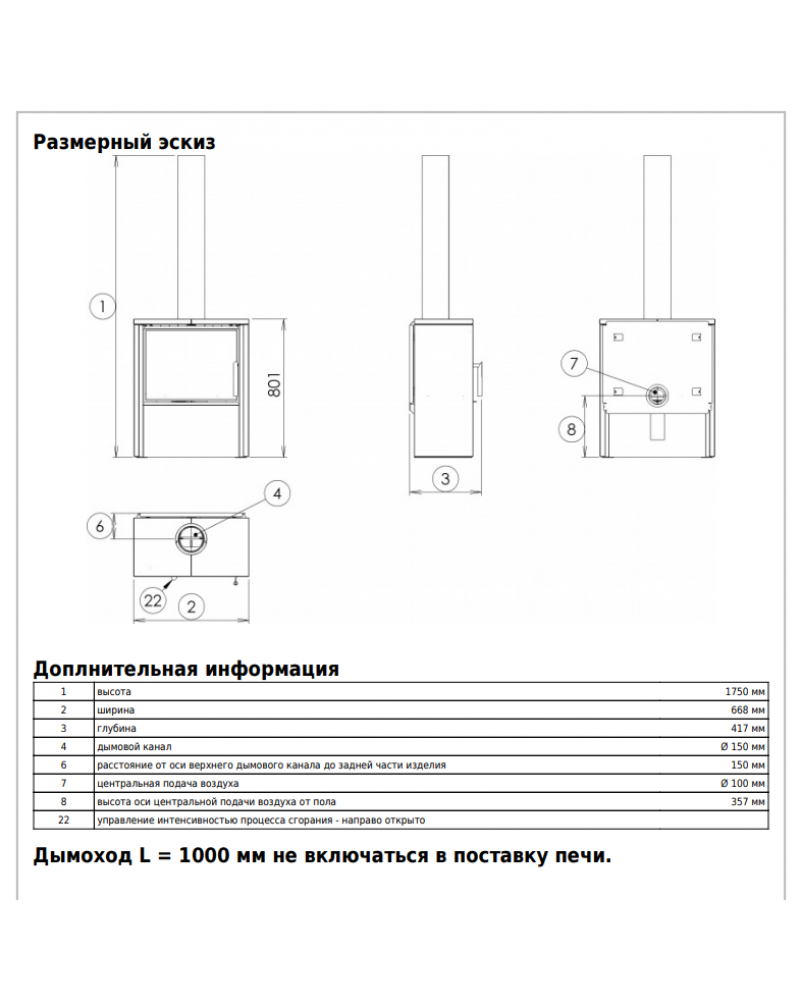 Размерный эскиз

1

801

3

7

8

6

4

22

2

Доплнительная информация

| 1 | высота | 1750 мм |
|---|---|---|
| 2 | ширина | 668 мм |
| 3 | глубина | 417 мм |
| 4 | дымовой канал | Ø 150 мм |
| 6 | расстояние от оси верхнего дымового канала до задней части изделия | 150 мм |
| 7 | центральная подача воздуха | Ø 100 мм |
| 8 | высота оси центральной подачи воздуха от пола | 357 мм |
| 22 | управление интенсивностью процесса сгорания - направо открыто | |

Дымоход L = 1000 мм не включаться в поставку печи.